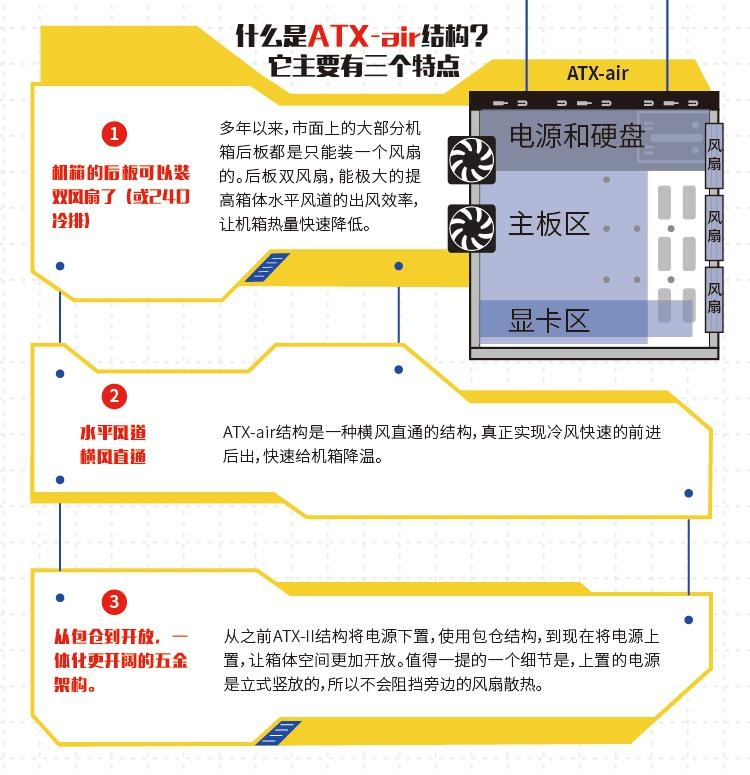 什么是ATX-air结构？
它主要有三个特点

ATX-air

1
机箱的后板可以装双风扇了（或240冷排）

多年以来，市面上的大部分机箱后板都是只能装一个风扇的。后板双风扇，能极大的提高箱体水平风道的出风效率，让机箱热量快速降低。

电源和硬盘
主板区
显卡区
风扇
风扇
风扇

2
水平风道
横风直通

ATX-air结构是一种横风直通的结构，真正实现冷风快速的前进后出，快速给机箱降温。

3
从包仓到开放，一体化更开阔的五金架构。

从之前ATX-II结构将电源下置，使用包仓结构，到现在将电源上置，让箱体空间更加开放。值得一提的一个细节是，上置的电源是立式竖放的，所以不会阻挡旁边的风扇散热。